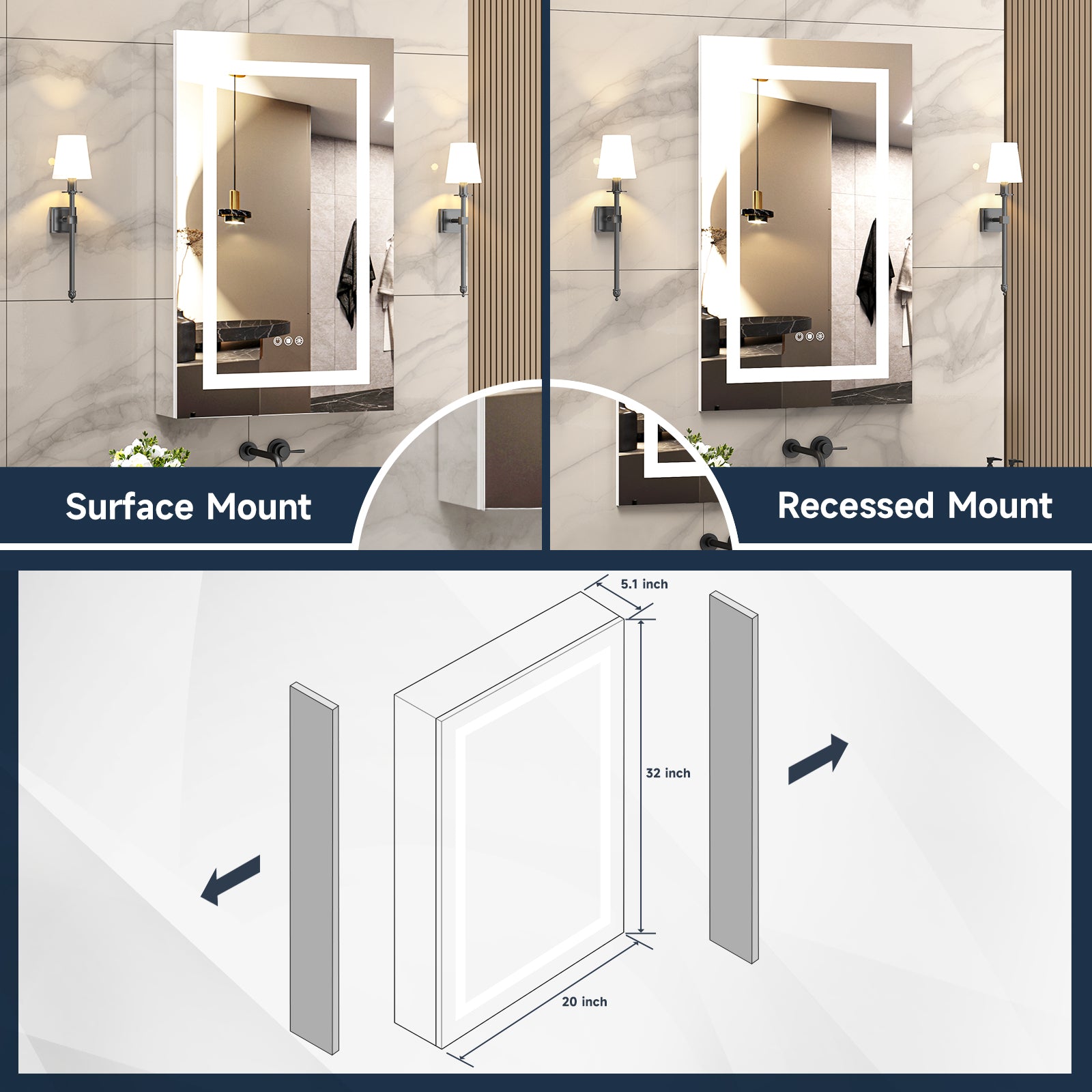 Surface Mount

Recessed Mount

5.1 inch

32 inch

20 inch