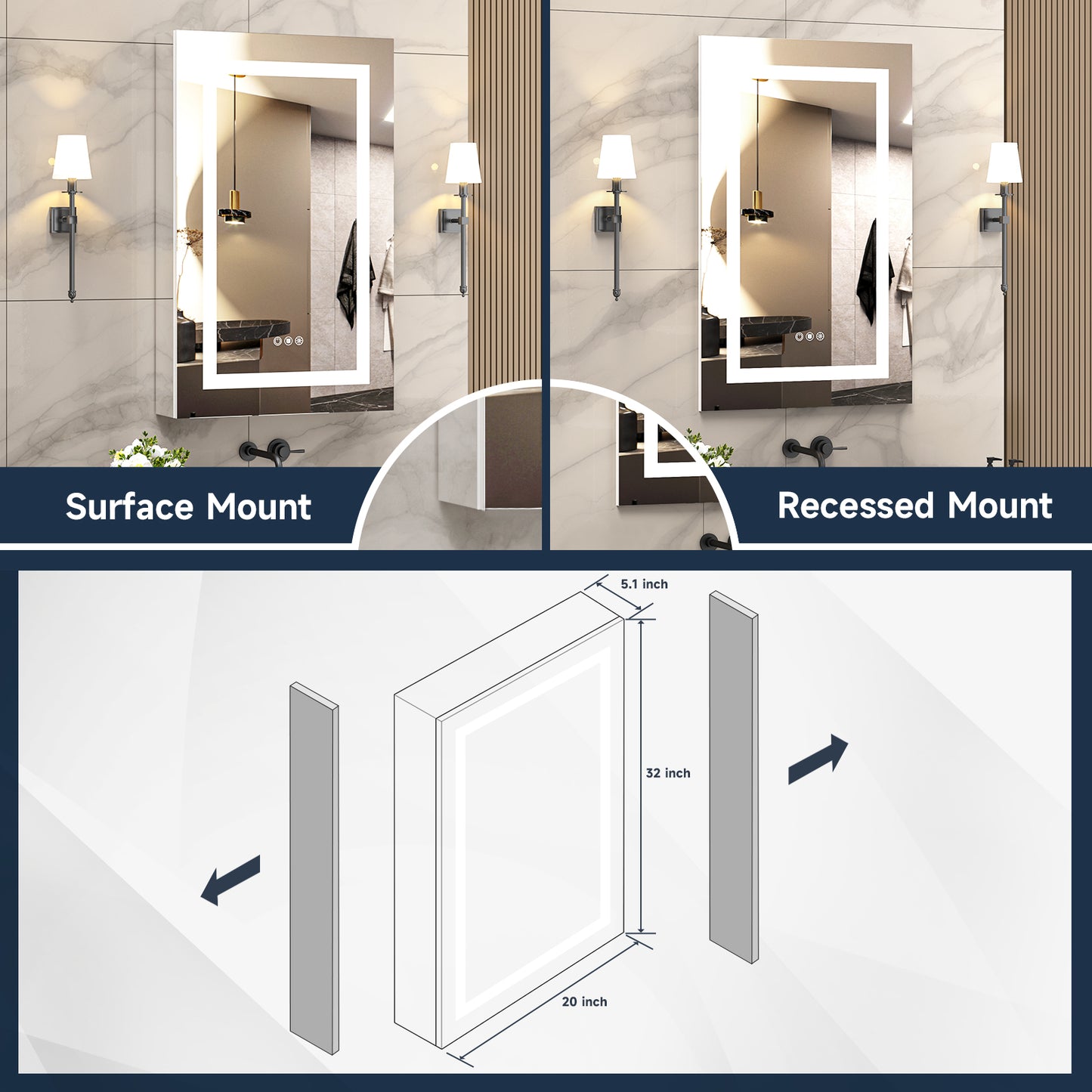 Surface Mount

Recessed Mount

5.1 inch

32 inch

20 inch