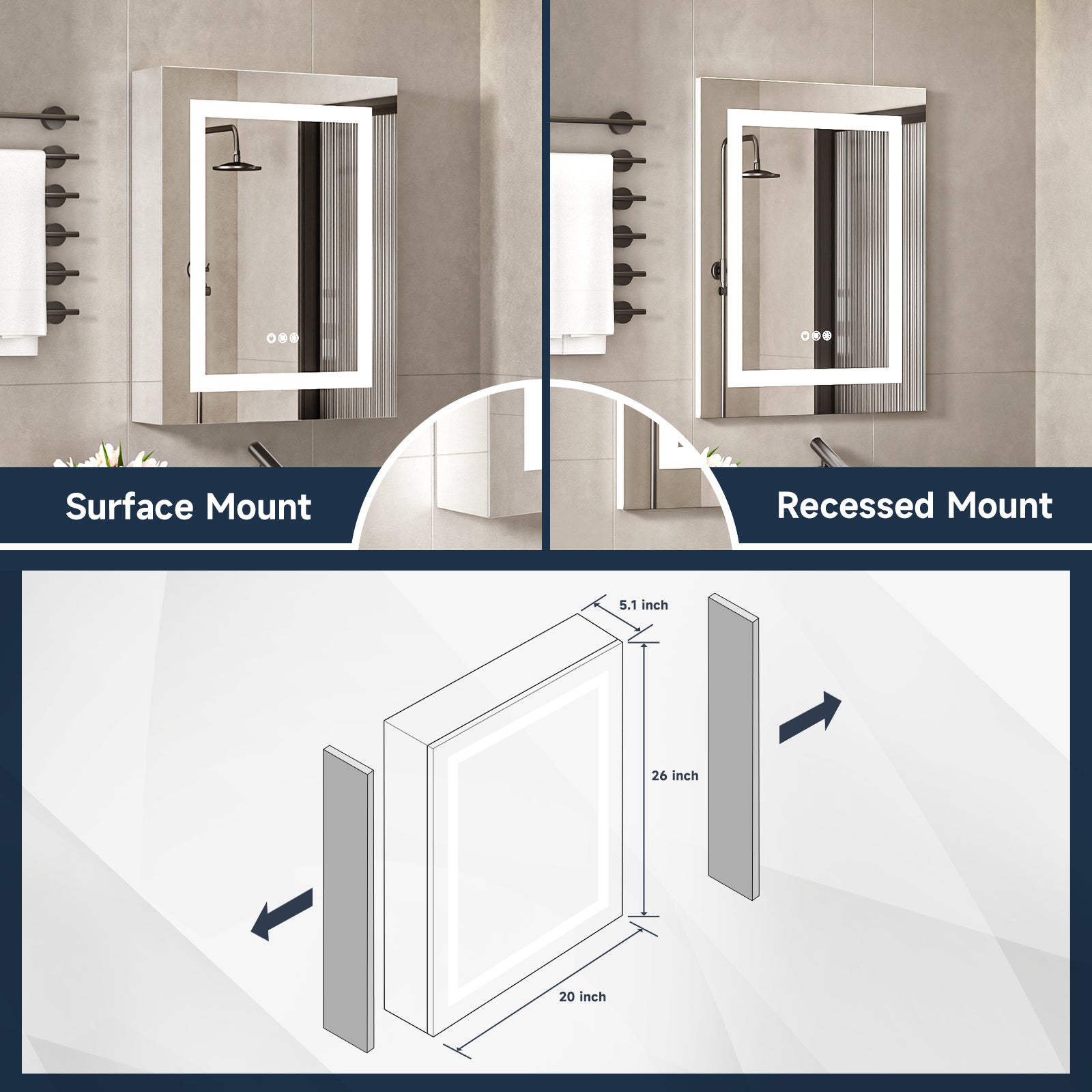 Surface Mount

Recessed Mount

5.1 inch

26 inch

20 inch