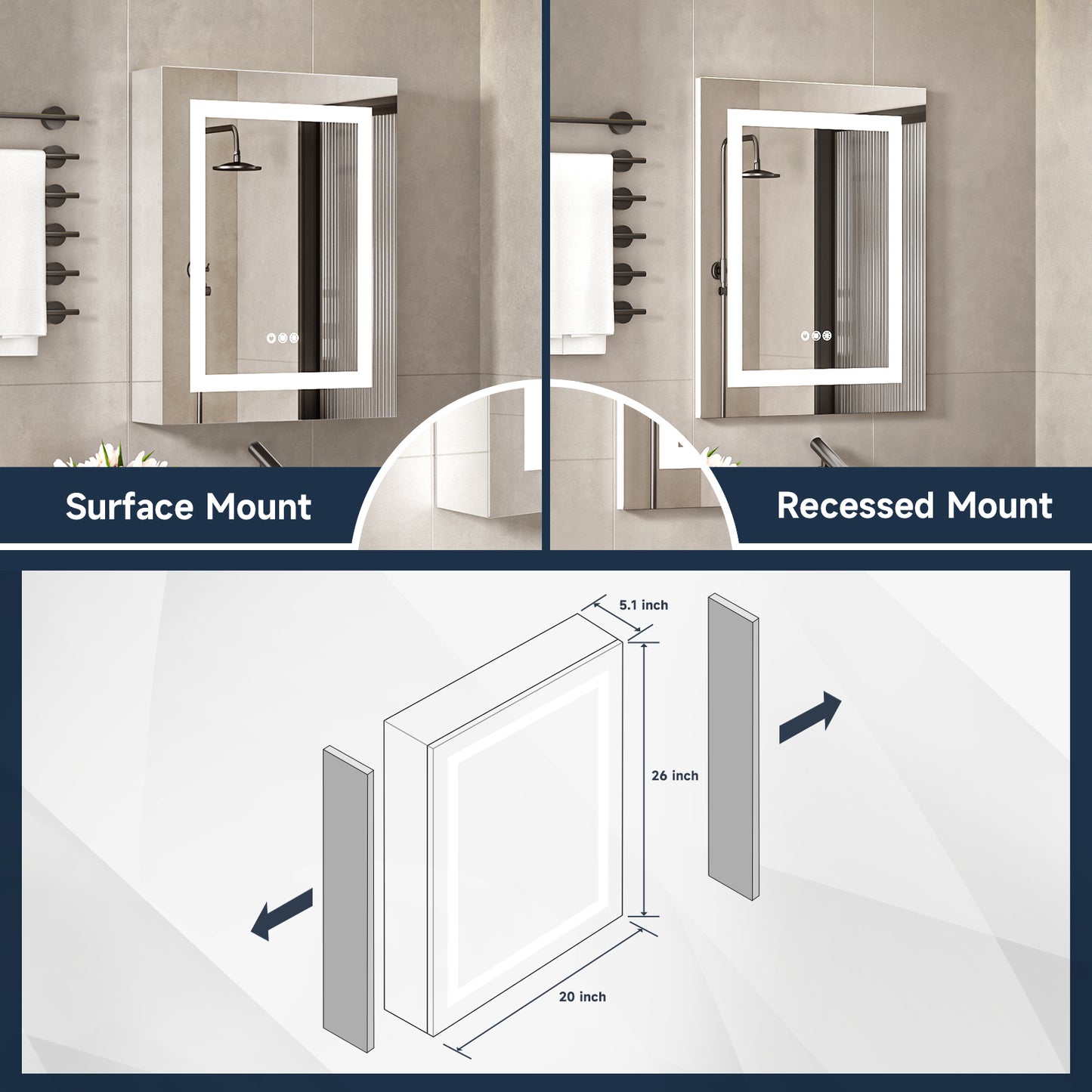 Surface Mount

Recessed Mount

5.1 inch

26 inch

20 inch