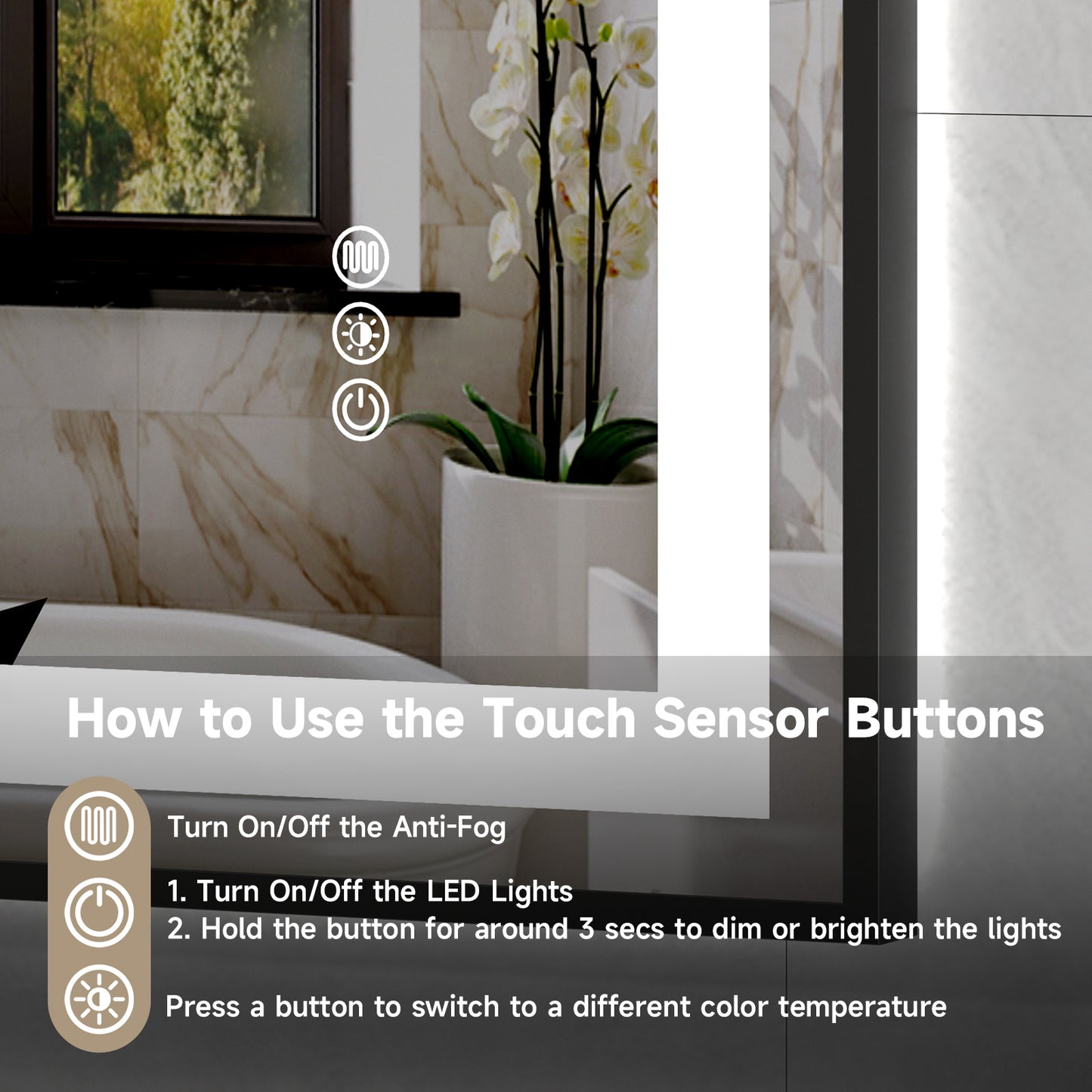 How to Use the Touch Sensor Buttons

Turn On/Off the Anti-Fog

1. Turn On/Off the LED Lights
2. Hold the button for around 3 secs to dim or brighten the lights

Press a button to switch to a different color temperature