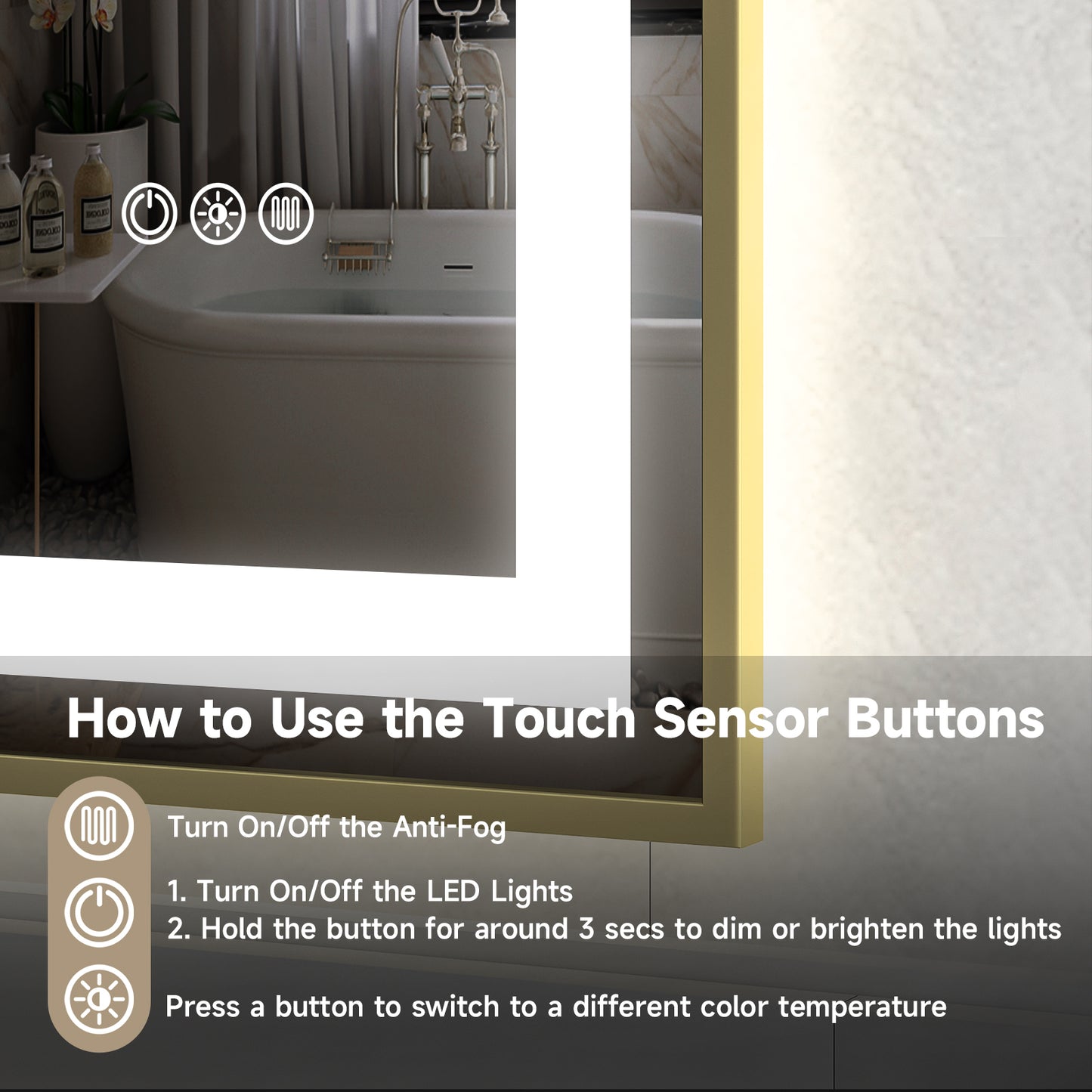 How to Use the Touch Sensor Buttons

Turn On/Off the Anti-Fog

1. Turn On/Off the LED Lights
2. Hold the button for around 3 secs to dim or brighten the lights

Press a button to switch to a different color temperature